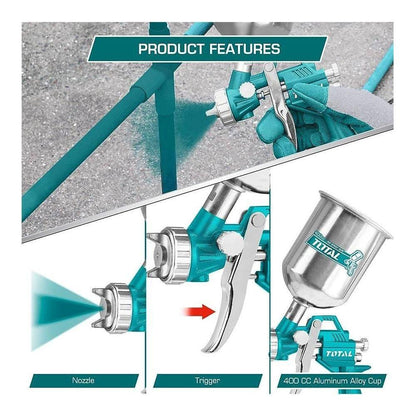 PRODUCT FEATURES

TOTAL

TOTAL

TOTAL

Nozzle

Trigger

400 CC Aluminum Alloy Cup