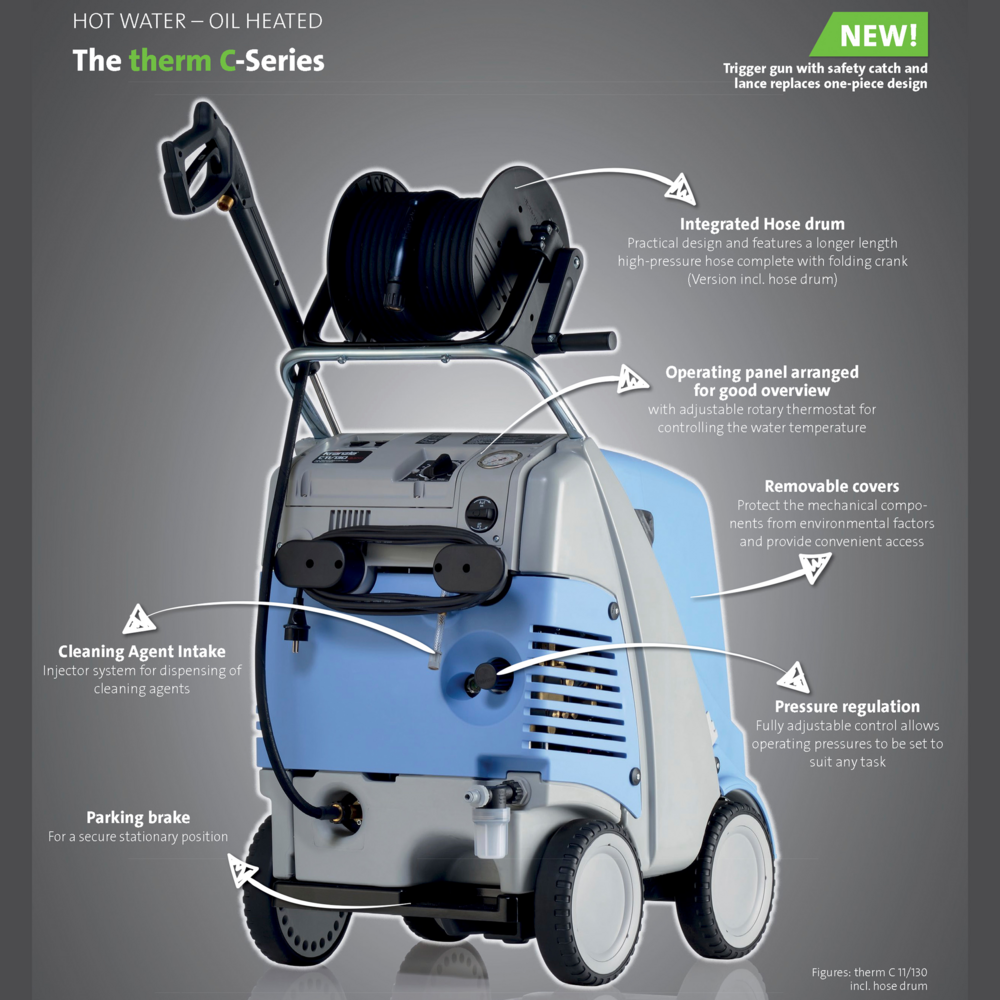 HOT WATER – OIL HEATED

The therm C-Series

NEW!

Trigger gun with safety catch and lance replaces one-piece design

Integrated Hose drum
Practical design and features a longer length high-pressure hose complete with folding crank (Version incl. hose drum)

Operating panel arranged for good overview
with adjustable rotary thermostat for controlling the water temperature

Removable covers
Protect the mechanical components from environmental factors and provide convenient access

Cleaning Agent Intake
Injector system for dispensing of cleaning agents

Pressure regulation
Fully adjustable control allows operating pressures to be set to suit any task

Parking brake
For a secure stationary position

Figures: therm C 11/130 incl. hose drum