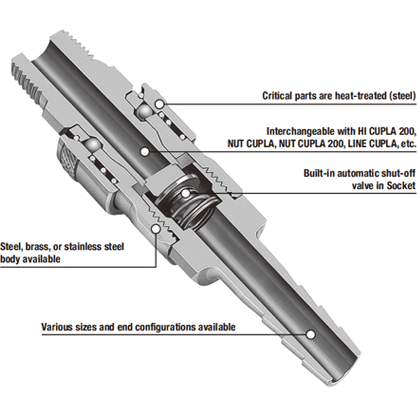 Critical parts are heat-treated (steel)

Interchangeable with HI CUPLA 200, NUT CUPLA, NUT CUPLA 200, LINE CUPLA, etc.

Built-in automatic shut-off valve in Socket

Steel, brass, or stainless steel body available

Various sizes and end configurations available