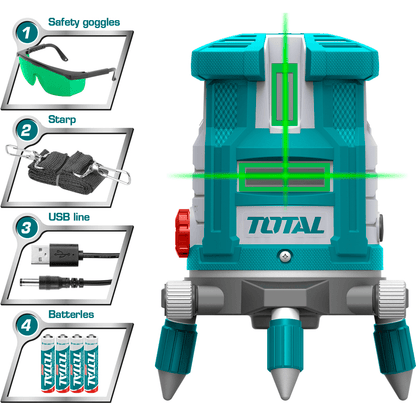 1 Safety goggles

2 Starp

3 USB line

4 Batterles

TOTAL TOTAL TOTAL TOTAL

TOTAL