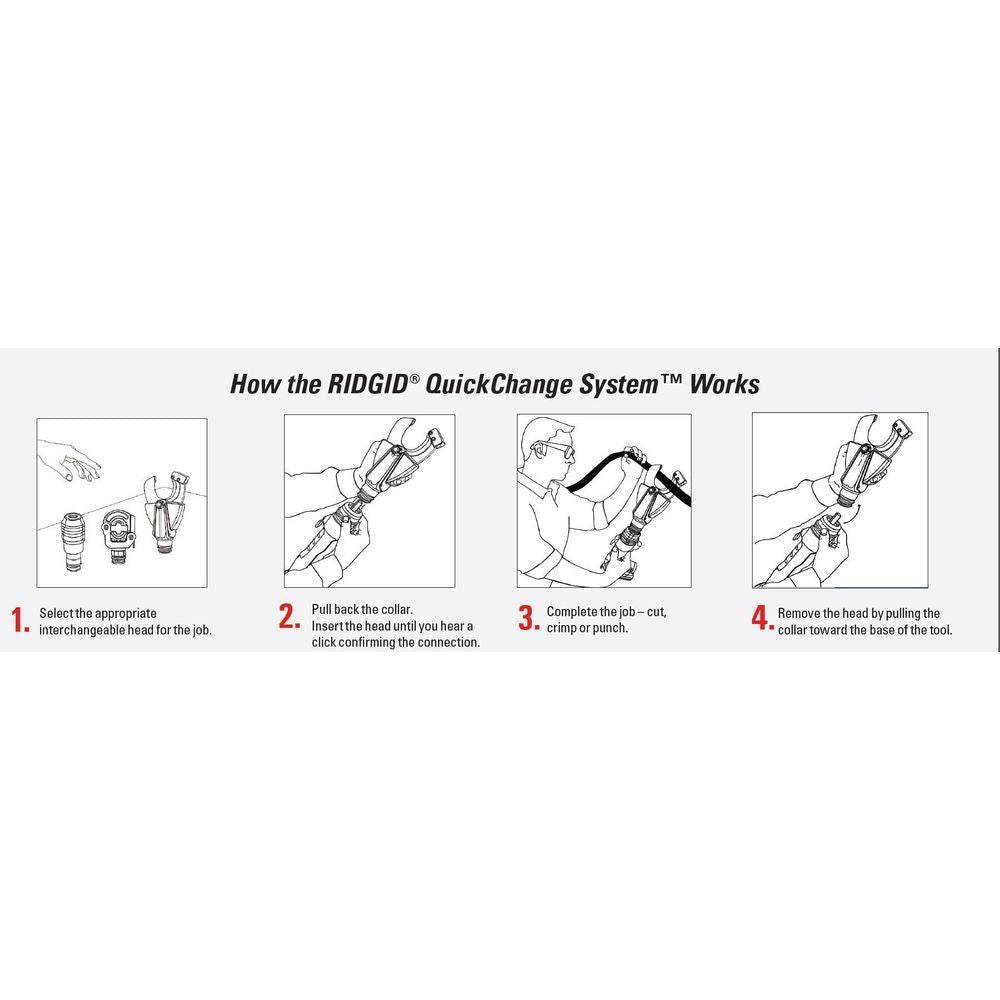 How the RIDGID® QuickChange System™ Works

1. Select the appropriate interchangeable head for the job.

2. Pull back the collar. Insert the head until you hear a click confirming the connection.

3. Complete the job – cut, crimp or punch.

4. Remove the head by pulling the collar toward the base of the tool.