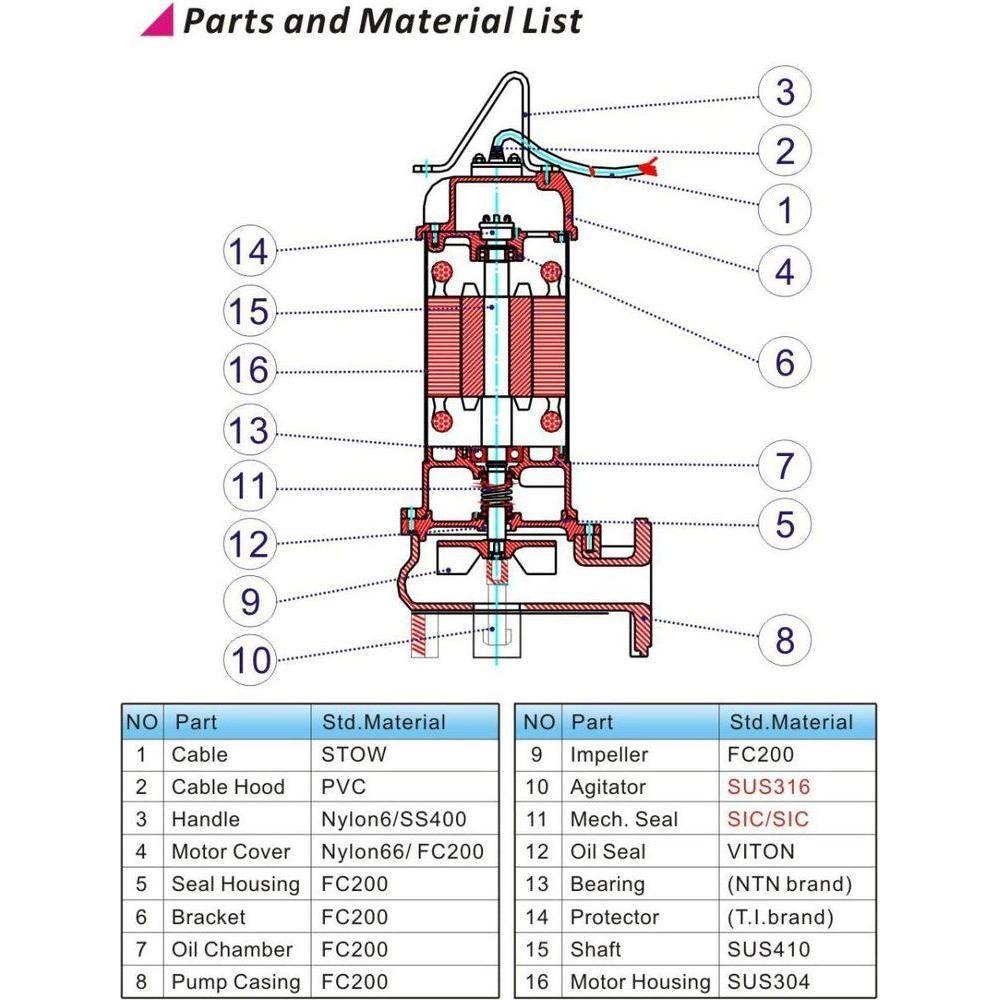 Parts and Material List

3
2
1
4
6
7
5
8
14
15
16
13
11
12
9
10

| NO | Part | Std.Material |
|---|---|---|
| 1 | Cable | STOW |
| 2 | Cable Hood | PVC |
| 3 | Handle | Nylon6/SS400 |
| 4 | Motor Cover | Nylon66/ FC200 |
| 5 | Seal Housing | FC200 |
| 6 | Bracket | FC200 |
| 7 | Oil Chamber | FC200 |
| 8 | Pump Casing | FC200 |

| NO | Part | Std.Material |
|---|---|---|
| 9 | Impeller | FC200 |
| 10 | Agitator | SUS316 |
| 11 | Mech. Seal | SIC/SIC |
| 12 | Oil Seal | VITON |
| 13 | Bearing | (NTN brand) |
| 14 | Protector | (T.I.brand) |
| 15 | Shaft | SUS410 |
| 16 | Motor Housing | SUS304 |