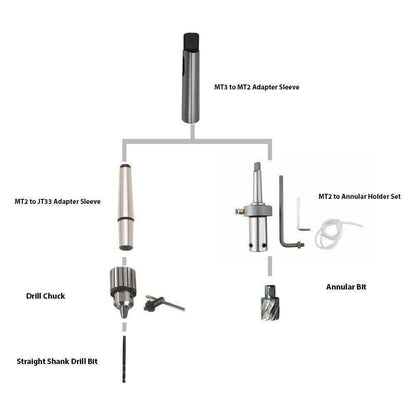 MT3 to MT2 Adapter Sleeve

MT2 to JT33 Adapter Sleeve

MT2 to Annular Holder Set

Drill Chuck

Annular Bit

Straight Shank Drill Bit